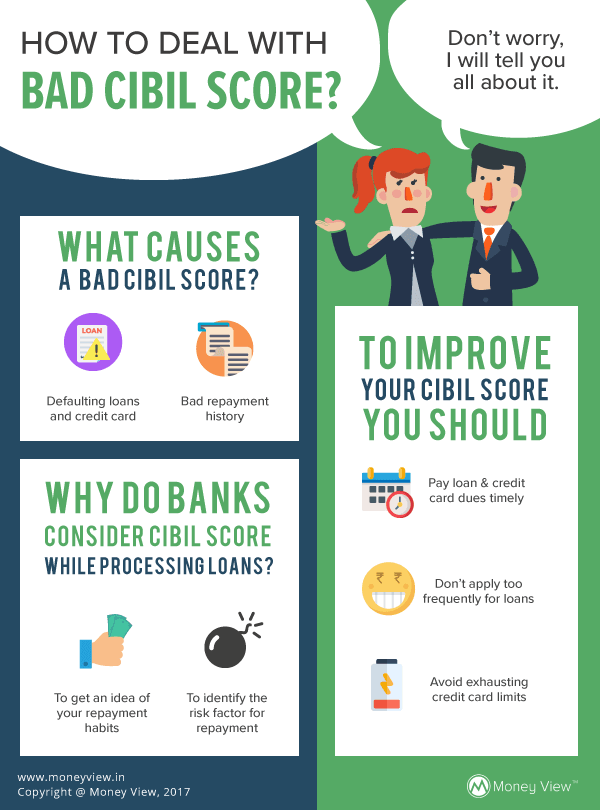 HOW TO DEAL WITH
BAD CIBIL SCORE?

Don't worry, I will tell you all about it.

WHAT CAUSES
A BAD CIBIL SCORE?

LOAN

Defaulting loans and credit card

Bad repayment history

WHY DO BANKS
CONSIDER CIBIL SCORE
WHILE PROCESSING LOANS?

To get an idea of your repayment habits

To identify the risk factor for repayment

TO IMPROVE
YOUR CIBIL SCORE
YOU SHOULD

Pay loan & credit card dues timely

₹ ₹

Don't apply too frequently for loans

Avoid exhausting credit card limits

www.moneyview.in
Copyright @ Money View, 2017

Money View™